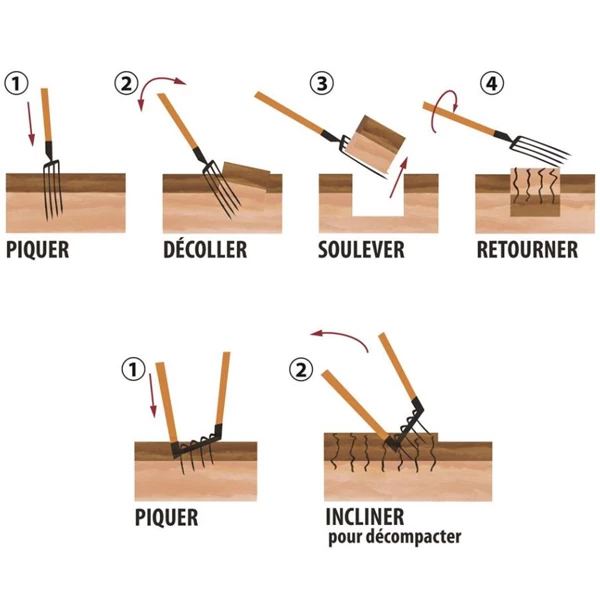 ①
PIQUER

②
DÉCOLLER

③
SOULEVER

④
RETOURNER

①
PIQUER

②
INCLINER
pour décompacter