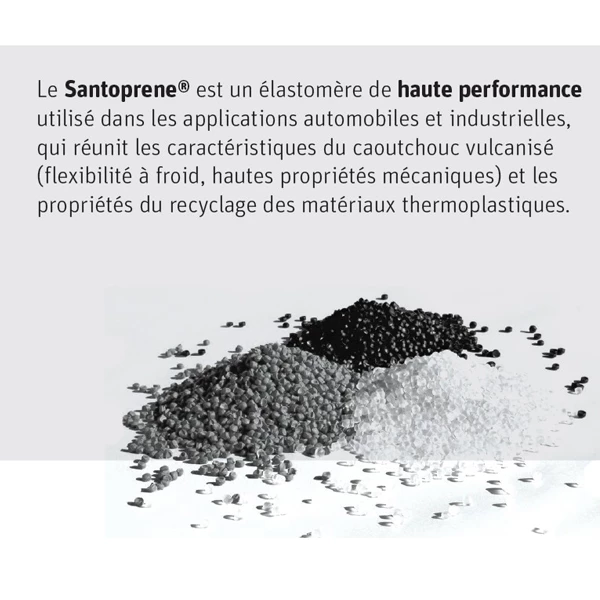 Le Santoprene® est un élastomère de haute performance utilisé dans les applications automobiles et industrielles, qui réunit les caractéristiques du caoutchouc vulcanisé (flexibilité à froid, hautes propriétés mécaniques) et les propriétés du recyclage des matériaux thermoplastiques.